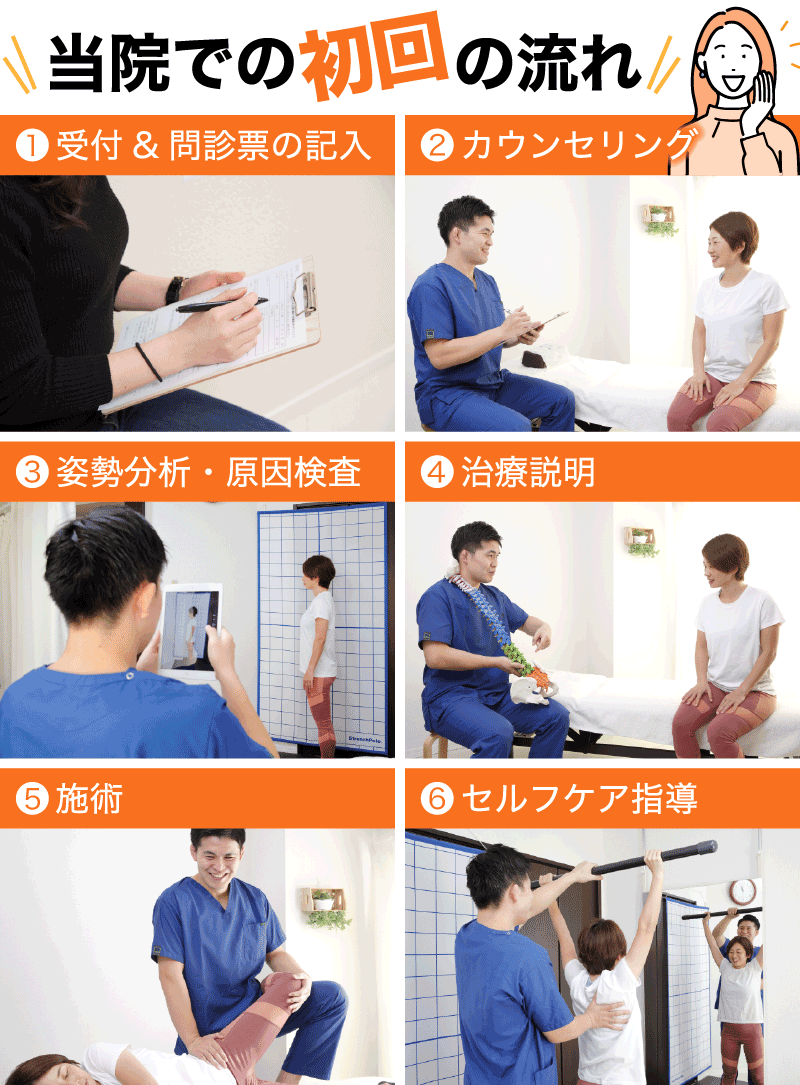 当院での初回の流れ

❶ 受付 & 問診票の記入

❷ カウンセリング

❸ 姿勢分析・原因検査

❹ 治療説明

❺ 施術

❻ セルフケア指導